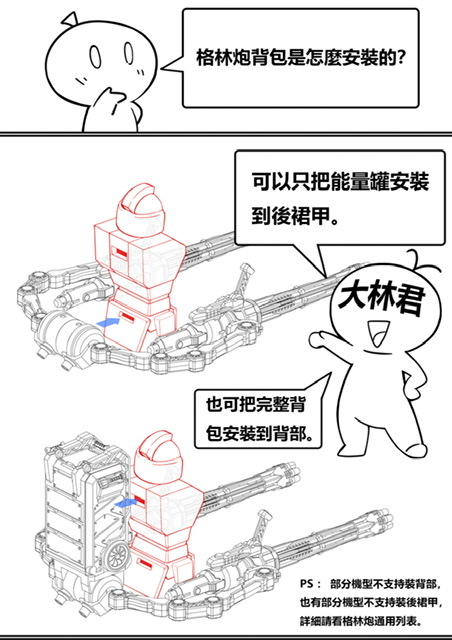 格林炮背包是怎麼安裝的?

可以只把能量罐安裝到後裙甲。

大林君

也可把完整背包安裝到背部。

PS： 部分機型不支持裝背部，也有部分機型不支持裝後裙甲，詳細請看格林炮通用列表。